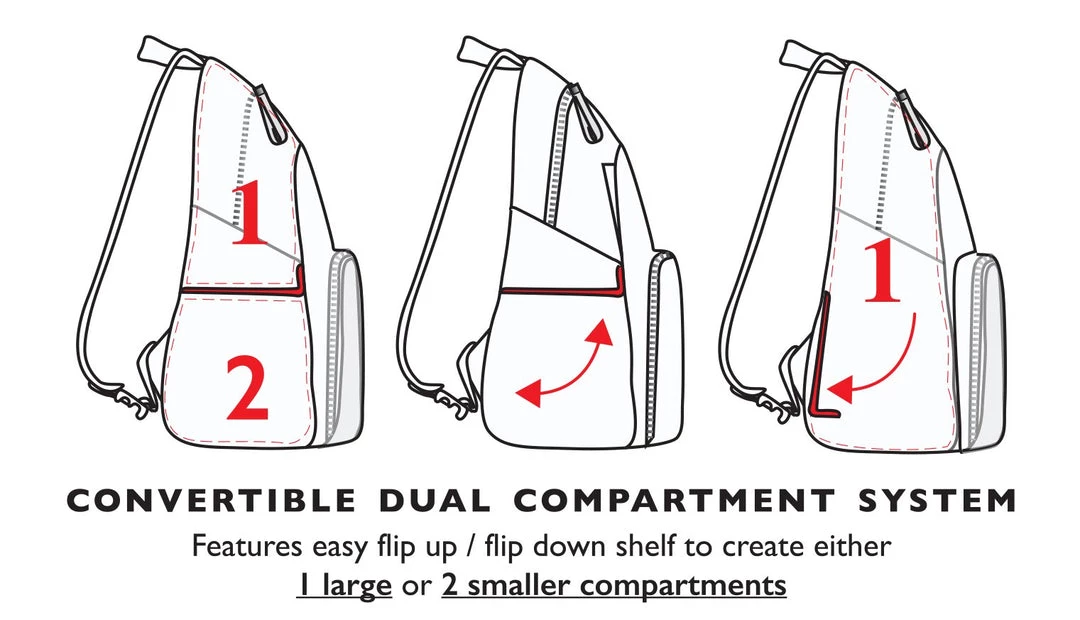 1

2

1

CONVERTIBLE DUAL COMPARTMENT SYSTEM

Features easy flip up / flip down shelf to create either
1 large or 2 smaller compartments